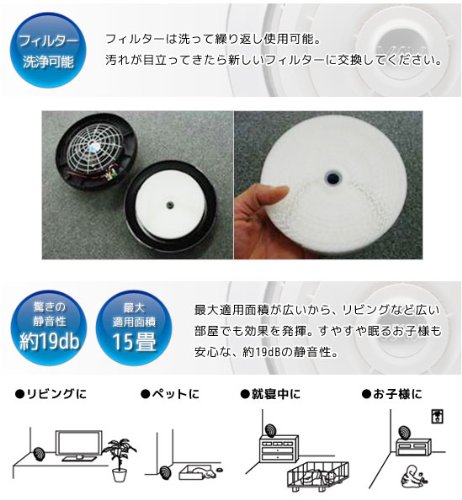 フィルター
洗浄可能

フィルターは洗って繰り返し使用可能。
汚れが目立ってきたら新しいフィルターに交換してください。

驚きの
静音性
約19db

最大
適用面積
15畳

最大適用面積が広いから、リビングなど広い部屋でも効果を発揮。すやすや眠るお子様も安心な、約19dBの静音性。

●リビングに

●ペットに

●就寝中に

●お子様に