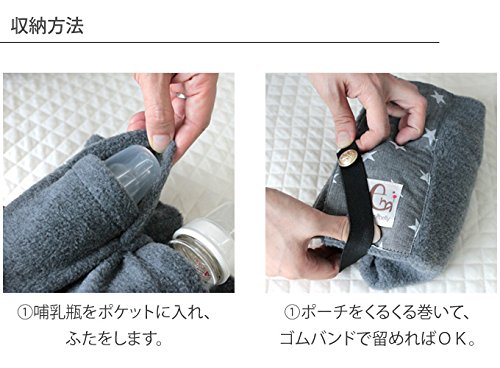 収納方法

①哺乳瓶をポケットに入れ、ふたをします。

①ポーチをくるくる巻いて、ゴムバンドで留めればＯＫ。