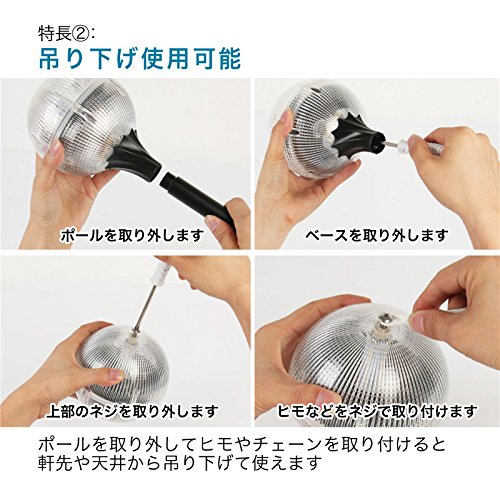 特長②:
吊り下げ使用可能

ポールを取り外します

ベースを取り外します

上部のネジを取り外します

ヒモなどをネジで取り付けます

ポールを取り外してヒモやチェーンを取り付けると軒先や天井から吊り下げて使えます