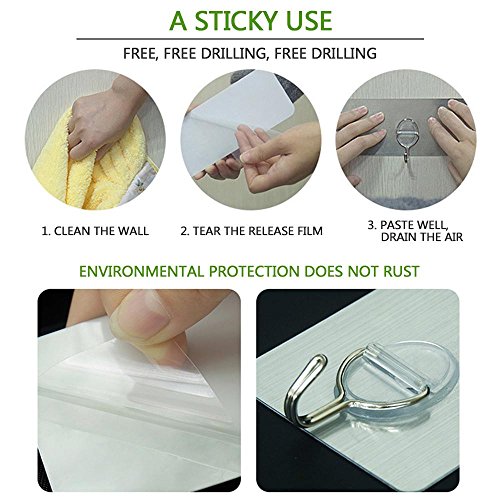 A STICKY USE

FREE, FREE DRILLING, FREE DRILLING

1. CLEAN THE WALL

2. TEAR THE RELEASE FILM

3. PASTE WELL, DRAIN THE AIR

ENVIRONMENTAL PROTECTION DOES NOT RUST