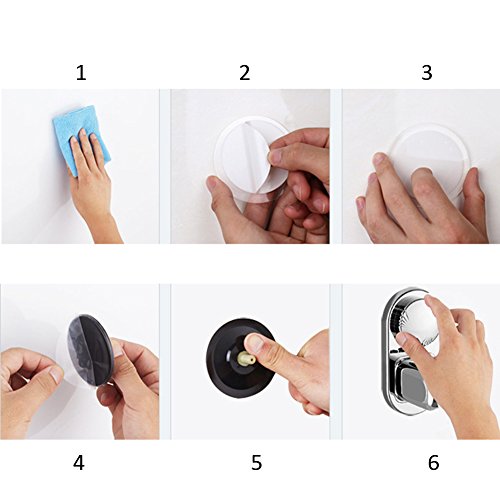 1

2

3

4

5

6