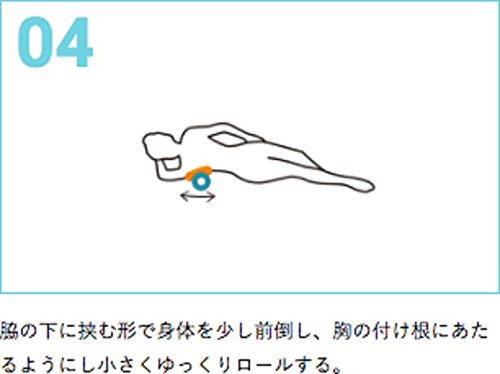 04

脇の下に挟む形で身体を少し前倒し、胸の付け根にあたるようにし小さくゆっくりロールする。