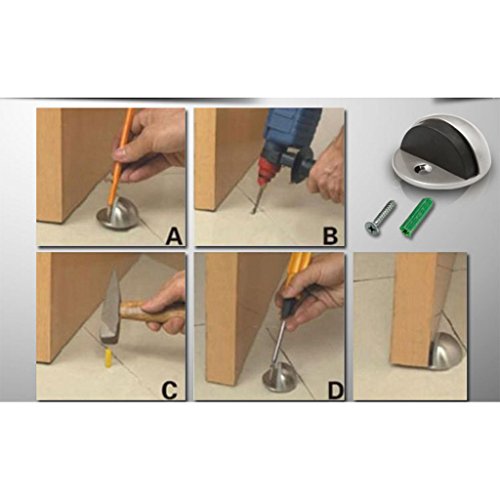 A
B
C
D