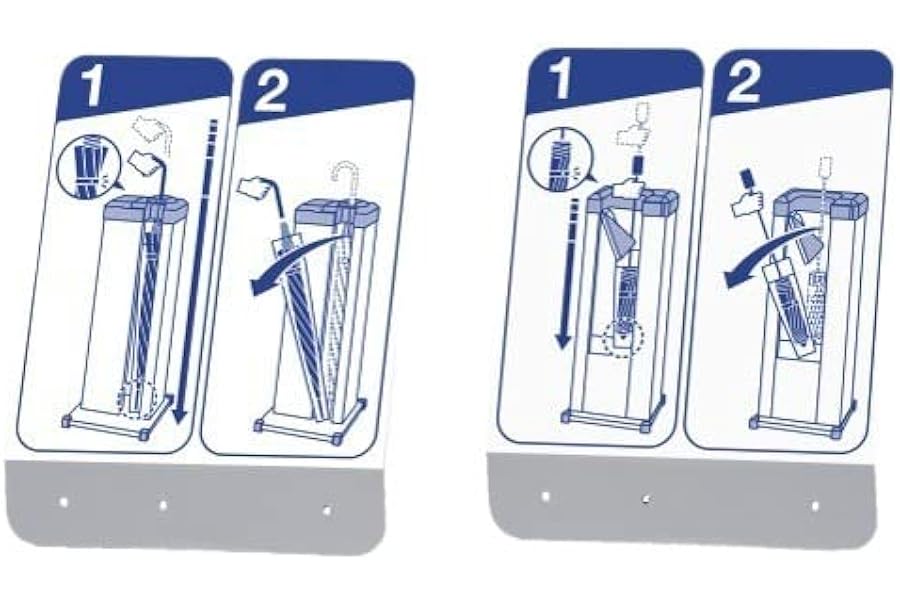 1
2
1
2