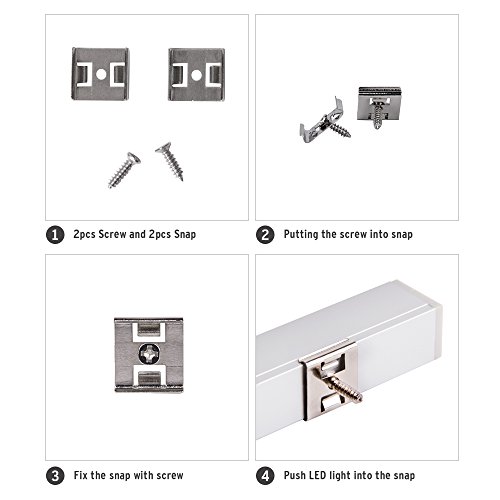 1 2pcs Screw and 2pcs Snap

2 Putting the screw into snap

3 Fix the snap with screw

4 Push LED light into the snap