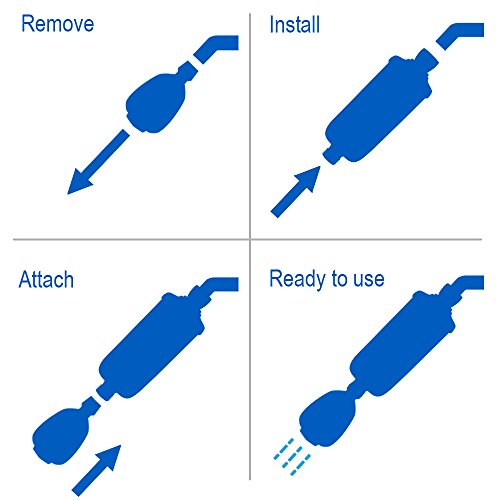 Remove

Install

Attach

Ready to use