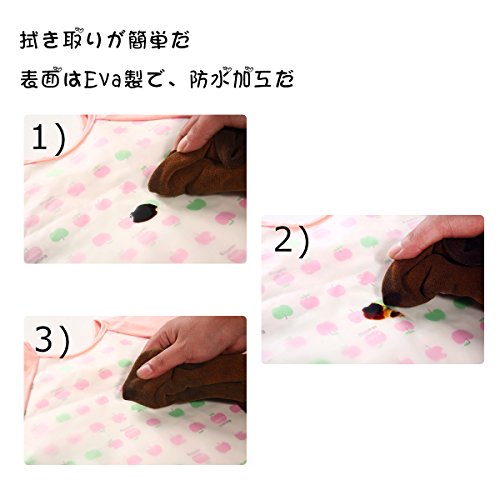 拭き取りが簡単だ

表面はEva製で、防水加工だ

1)

2)

3)