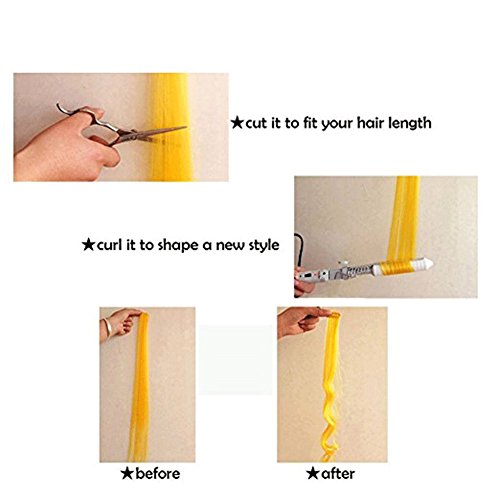 ★cut it to fit your hair length

★curl it to shape a new style

★before

★after