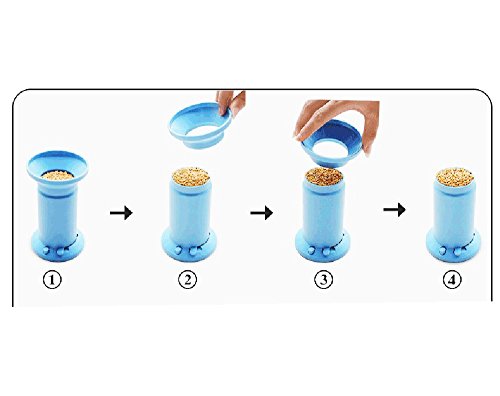 ①

②

③

④