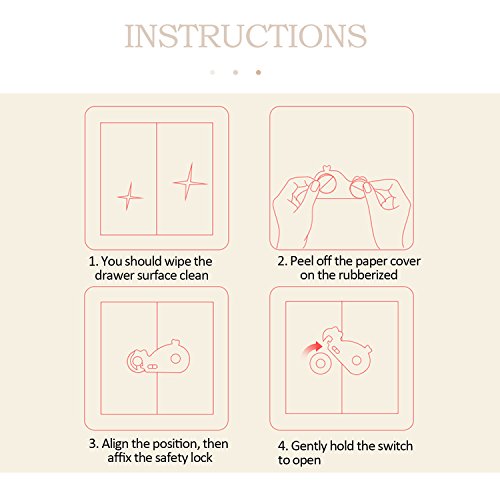 INSTRUCTIONS

1. You should wipe the drawer surface clean

2. Peel off the paper cover on the rubberized

3. Align the position, then affix the safety lock

4. Gently hold the switch to open