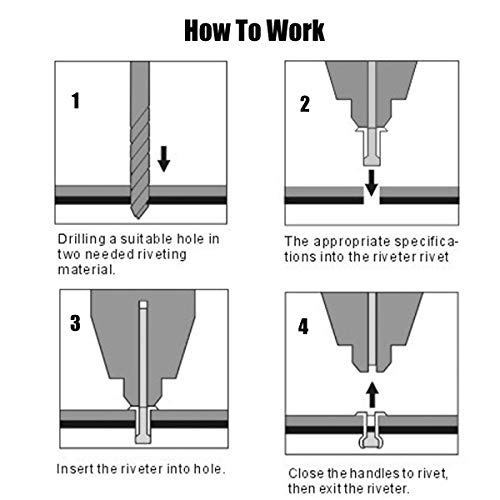 How To Work

1

Drilling a suitable hole in two needed riveting material.

2

The appropriate specifications into the riveter rivet

3

Insert the riveter into hole.

4

Close the handles to rivet, then exit the riveter.