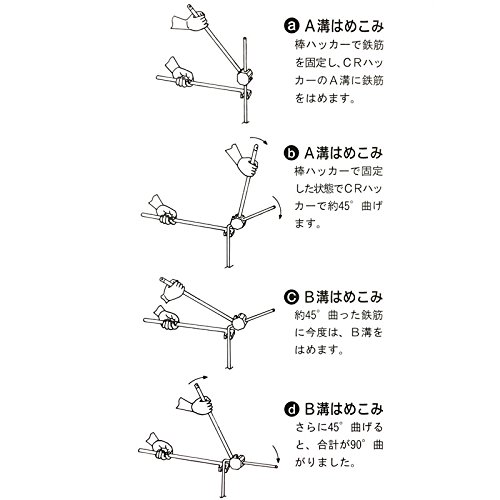 a A溝はめこみ
棒ハッカーで鉄筋を固定し、CRハッカーのA溝に鉄筋をはめます。

b A溝はめこみ
棒ハッカーで固定した状態でCRハッカーで約45°曲げます。

c B溝はめこみ
約45°曲った鉄筋に今度は、B溝をはめます。

d B溝はめこみ
さらに45°曲げると、合計が90°曲がりました。