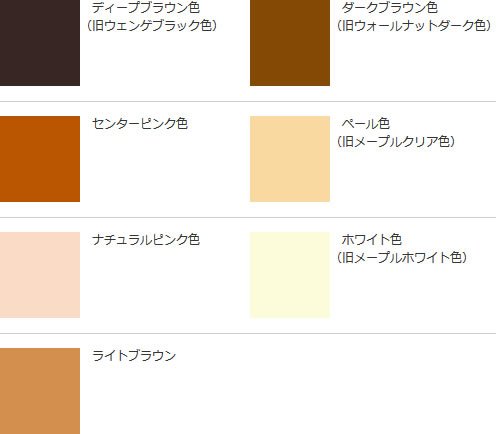 ディープブラウン色
(旧ウェンゲブラック色)

ダークブラウン色
(旧ウォールナットダーク色)

センターピンク色

ペール色
(旧メープルクリア色)

ナチュラルピンク色

ホワイト色
(旧メープルホワイト色)

ライトブラウン