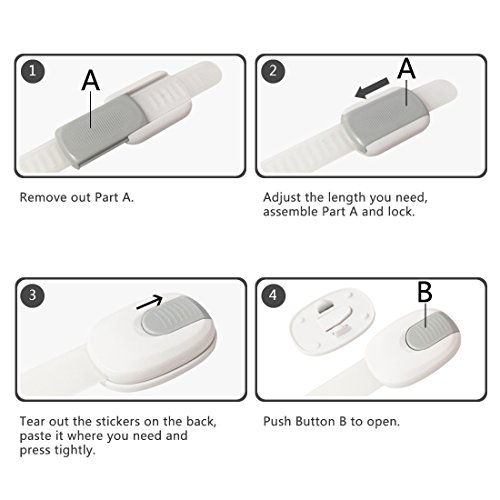 1

A

Remove out Part A.

2

A

Adjust the length you need, assemble Part A and lock.

3

Tear out the stickers on the back, paste it where you need and press tightly.

4

B

Push Button B to open.