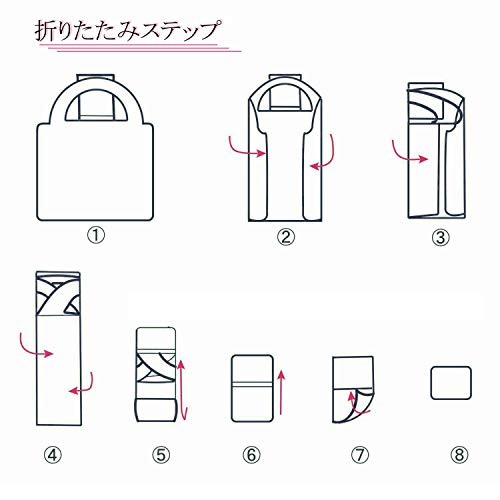 折りたたみステップ

①

②

③

④

⑤

⑥

⑦

⑧