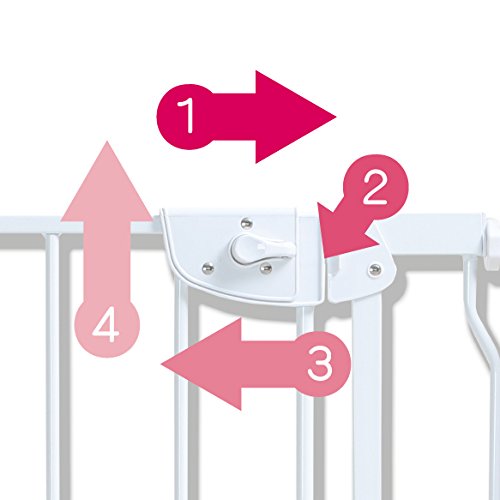 1
2
4
3