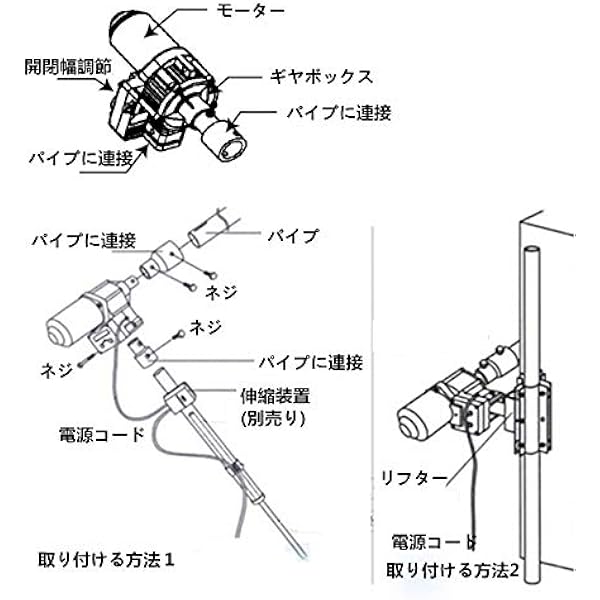 モーター
開閉幅調節
ギヤボックス
パイプに連接
パイプに連接

パイプに連接
パイプ
ネジ
ネジ
ネジ
パイプに連接
伸縮装置
(別売り)
電源コード
取り付ける方法１

リフター
電源コード
取り付ける方法2