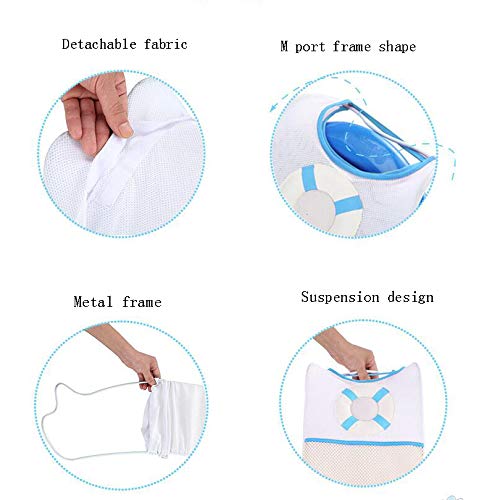 Detachable fabric

M port frame shape

Metal frame

Suspension design