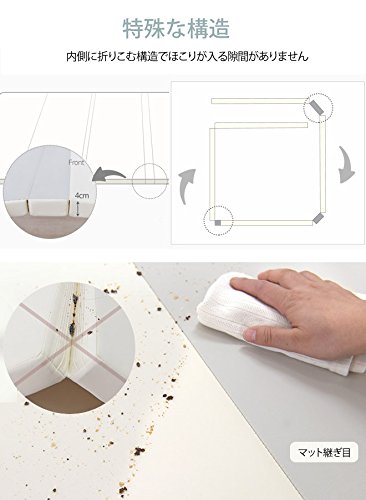 特殊な構造

内側に折りこむ構造でほこりが入る隙間がありません

Front

4cm

マット継ぎ目