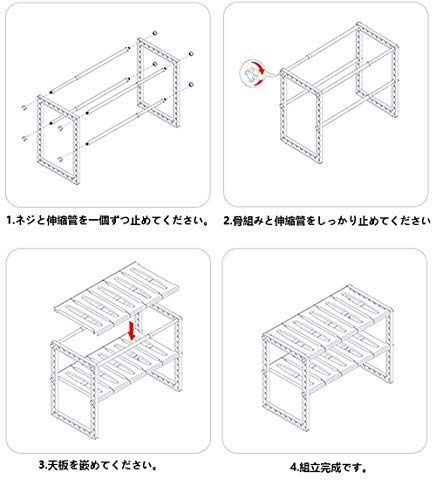 1.ネジと伸縮管を一個ずつ止めてください。

2.骨組みと伸縮管をしっかり止めてください

3.天板を嵌めてください。

4.組立完成です。