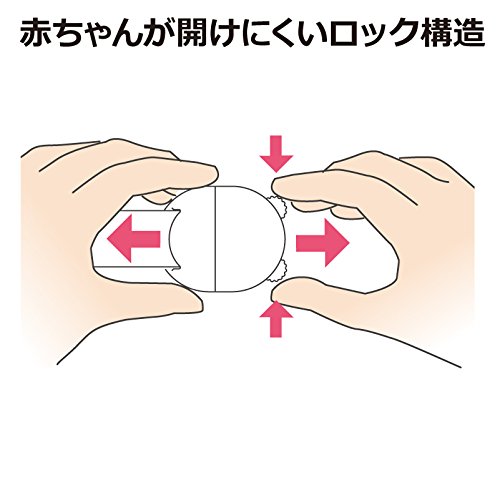 赤ちゃんが開けにくいロック構造