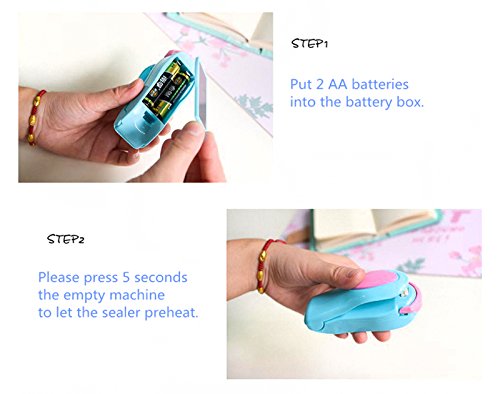 STEP1

Put 2 AA batteries into the battery box.

STEP2

Please press 5 seconds the empty machine to let the sealer preheat.