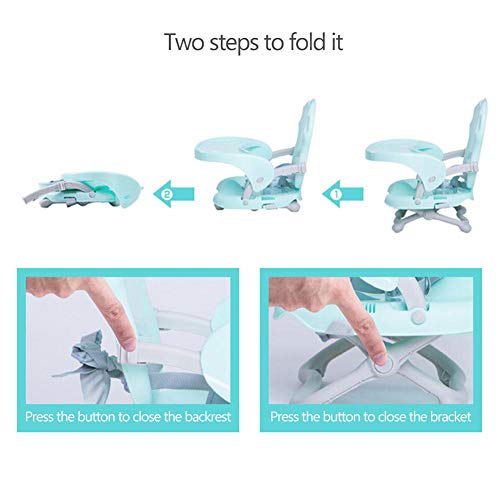 Two steps to fold it

2

1

Press the button to close the backrest

Press the button to close the bracket