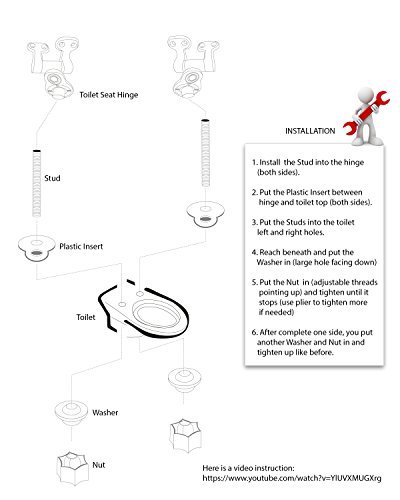 Toilet Seat Hinge

Stud

Plastic Insert

Toilet

Washer

Nut

INSTALLATION

1. Install the Stud into the hinge (both sides).

2. Put the Plastic Insert between hinge and toilet top (both sides).

3. Put the Studs into the toilet left and right holes.

4. Reach beneath and put the Washer in (large hole facing down)

5. Put the Nut in (adjustable threads pointing up) and tighten until it stops (use plier to tighten more if needed)

6. After complete one side, you put another Washer and Nut in and tighten up like before.

Here is a video instruction:
https://www.youtube.com/watch?v=YIUVXMUGXrg