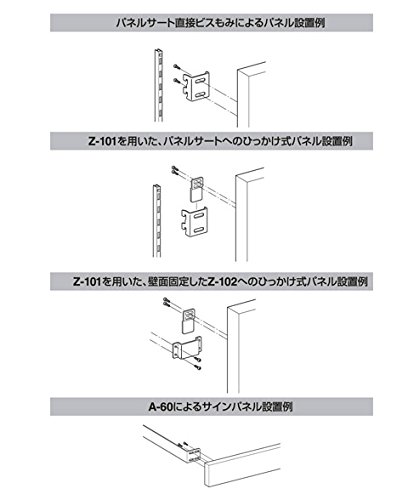 パネルサート直接ビスもみによるパネル設置例

Z-101を用いた、パネルサートへのひっかけ式パネル設置例

Z-101を用いた、壁面固定したZ-102へのひっかけ式パネル設置例

A-60によるサインパネル設置例