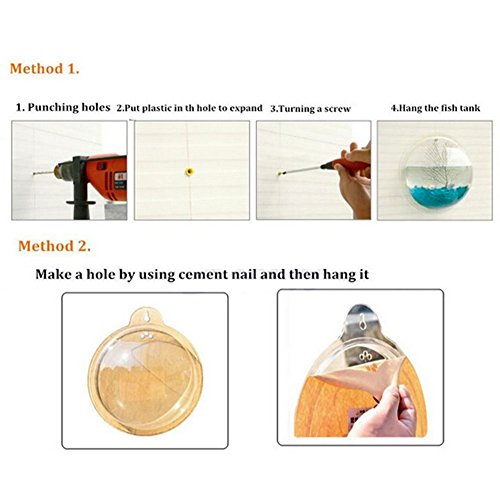 Method 1.

1. Punching holes 2.Put plastic in th hole to expand 3.Turning a screw 4.Hang the fish tank

Method 2.

Make a hole by using cement nail and then hang it