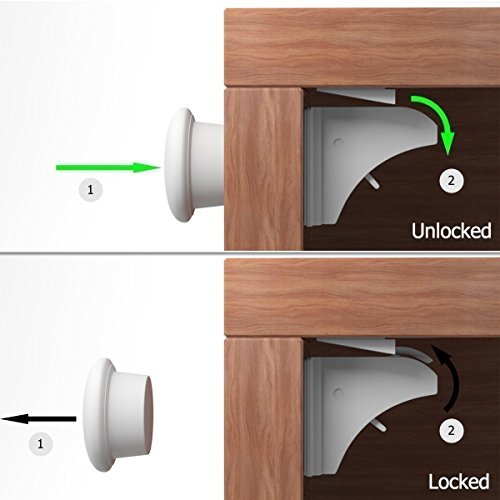 1

2

Unlocked

1

2

Locked