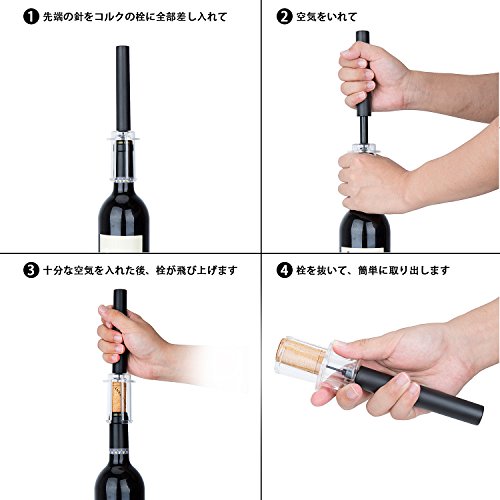 ❶ 先端の針をコルクの栓に全部差し入れて

❷ 空気をいれて

❸ 十分な空気を入れた後、栓が飛び上げます

❹ 栓を抜いて、簡単に取り出します