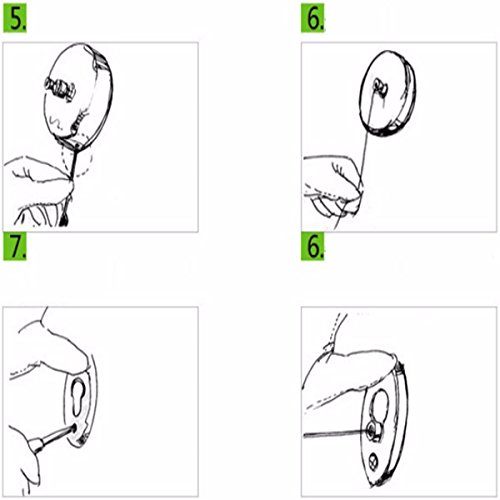 5.

6.

7.

6.