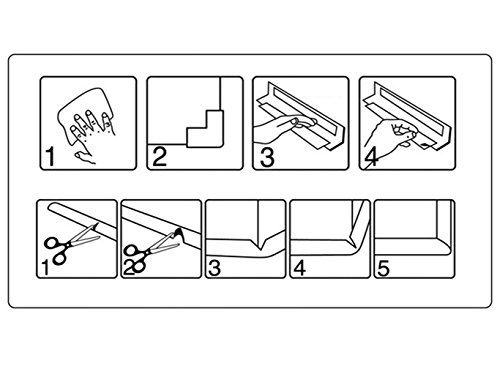 1 2 3 4

1 2 3 4 5