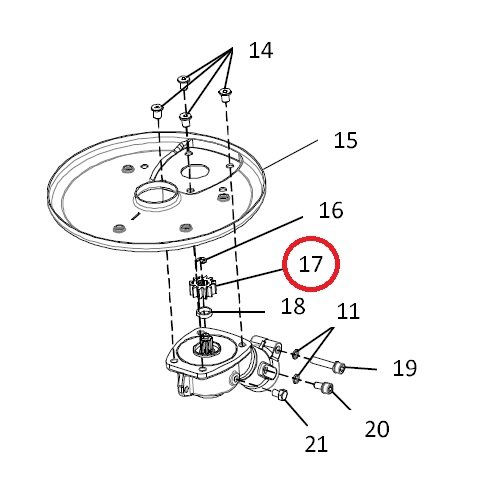 14
15
16
17
18
11
19
20
21