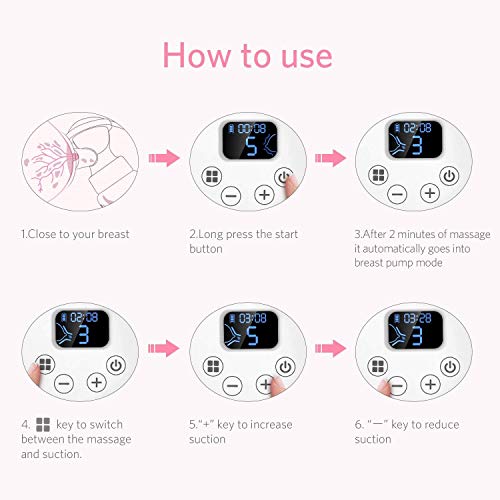 How to use

00:08
5

02:08
3

1.Close to your breast

2.Long press the start button

3.After 2 minutes of massage it automatically goes into breast pump mode

02:08
3

03:08
5

03:28
3

4. key to switch between the massage and suction.

5."+" key to increase suction

6. "一" key to reduce suction