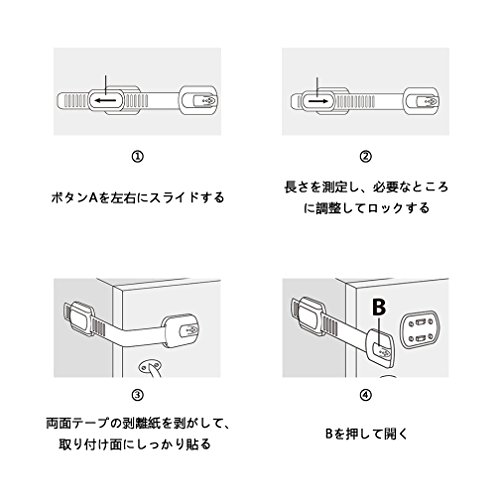 ①

ボタンAを左右にスライドする

②

長さを測定し、必要なところに調整してロックする

B

③

両面テープの剥離紙を剥がして、取り付け面にしっかり貼る

④

Bを押して開く