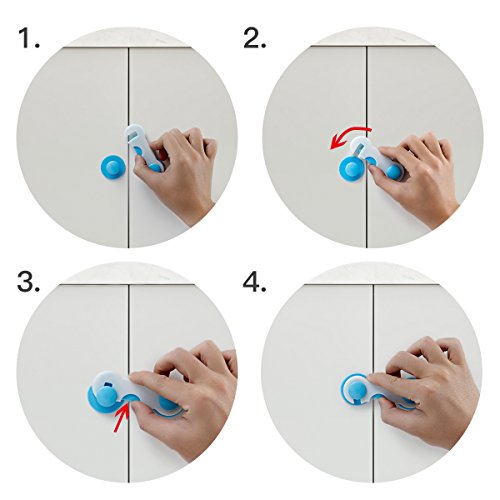 1.

2.

3.

4.