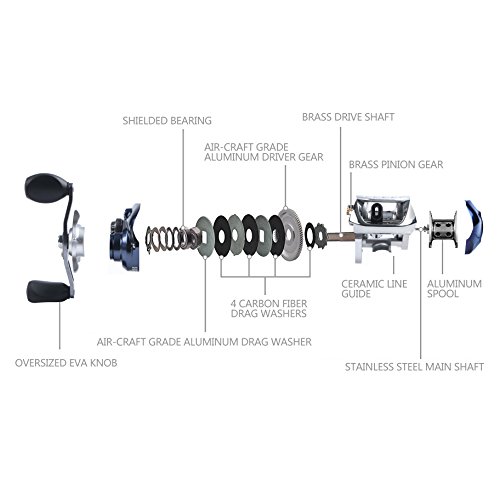 SHIELDED BEARING

BRASS DRIVE SHAFT

AIR-CRAFT GRADE
ALUMINUM DRIVER GEAR

BRASS PINION GEAR

CERAMIC LINE
GUIDE

ALUMINUM
SPOOL

4 CARBON FIBER
DRAG WASHERS

AIR-CRAFT GRADE ALUMINUM DRAG WASHER

OVERSIZED EVA KNOB

STAINLESS STEEL MAIN SHAFT