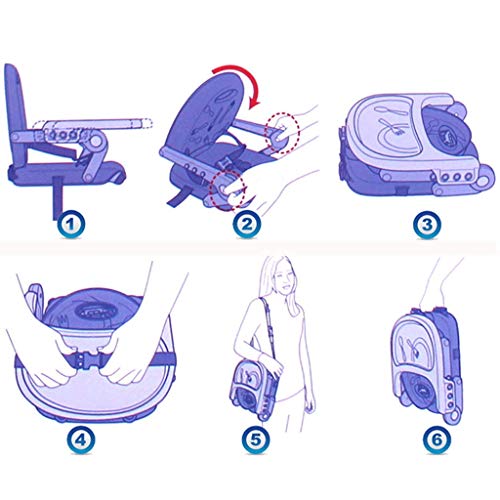 1

2

3

4

5

6