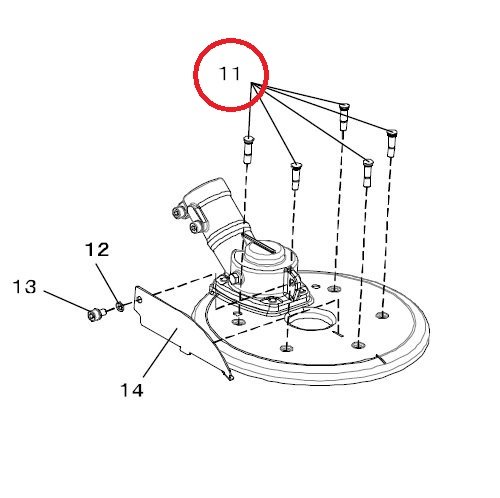 11

12

13

14