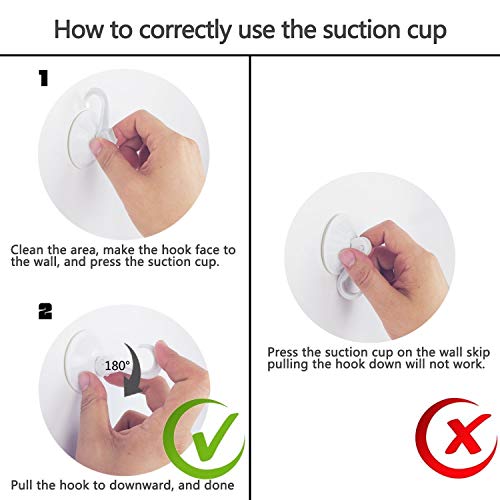 How to correctly use the suction cup

1

Clean the area, make the hook face to the wall, and press the suction cup.

2

180°

Pull the hook to downward, and done

Press the suction cup on the wall skip pulling the hook down will not work.