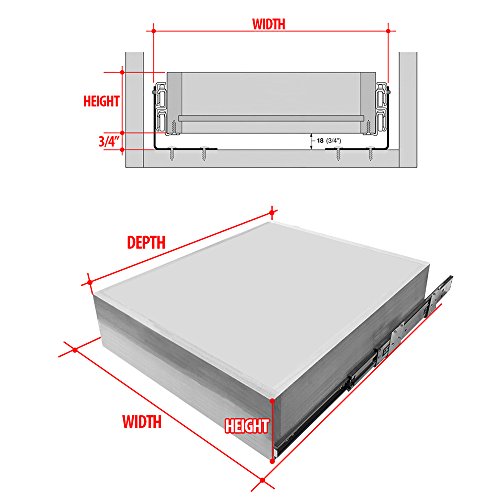 WIDTH

HEIGHT

3/4"

18 (3/4")

DEPTH

WIDTH

HEIGHT