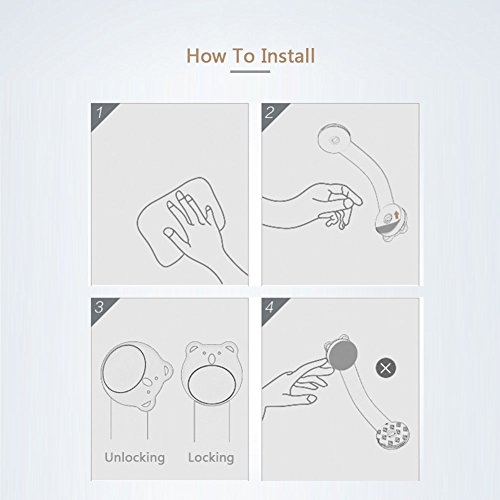 How To Install

1

2

3

Unlocking

Locking

4