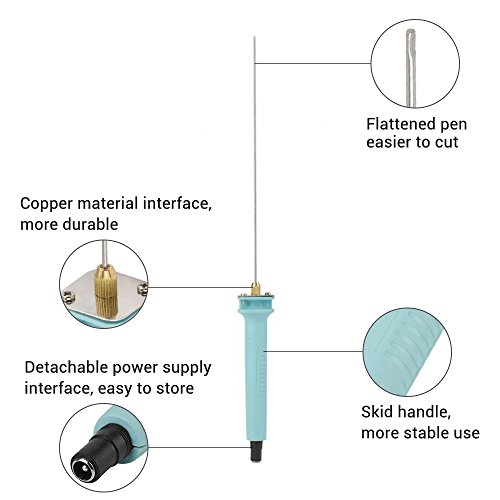 Flattened pen easier to cut

Copper material interface, more durable

Detachable power supply interface, easy to store

Skid handle, more stable use