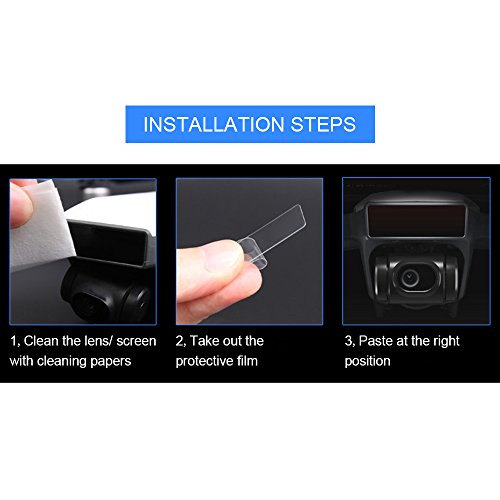 INSTALLATION STEPS

1, Clean the lens/ screen with cleaning papers

2, Take out the protective film

3, Paste at the right position