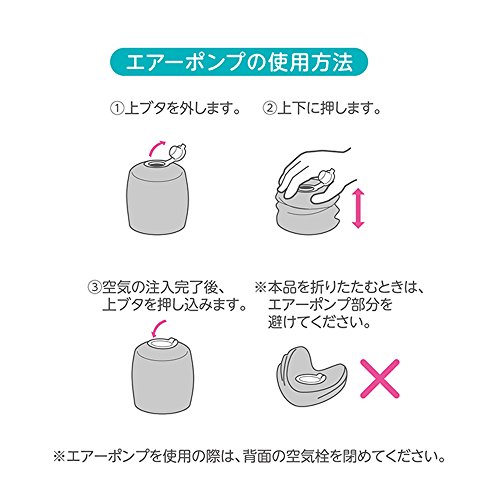 エアーポンプの使用方法

①上ブタを外します。

②上下に押します。

③空気の注入完了後、上ブタを押し込みます。

※本品を折りたたむときは、エアーポンプ部分を避けてください。

※エアーポンプを使用の際は、背面の空気栓を閉めてください。