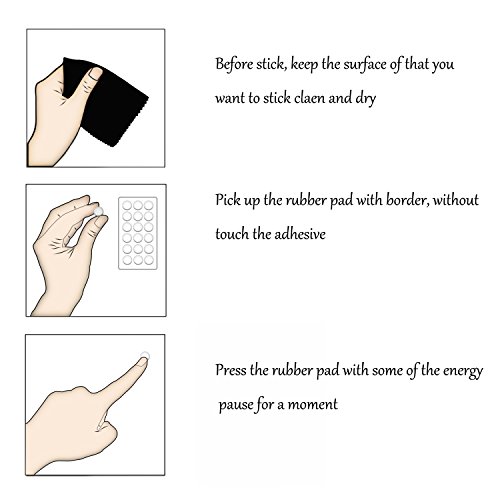 Before stick, keep the surface of that you want to stick claen and dry

Pick up the rubber pad with border, without touch the adhesive

Press the rubber pad with some of the energy pause for a moment