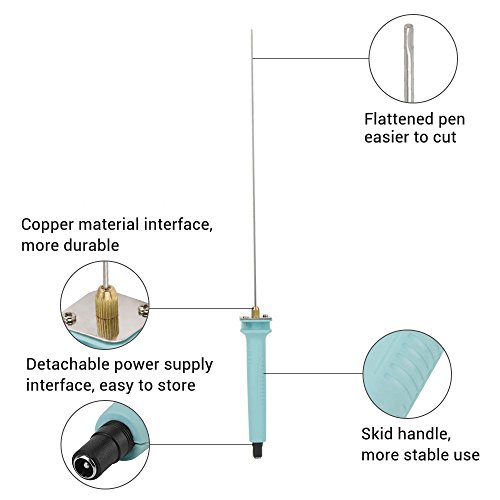 Flattened pen easier to cut

Copper material interface, more durable

Detachable power supply interface, easy to store

Skid handle, more stable use