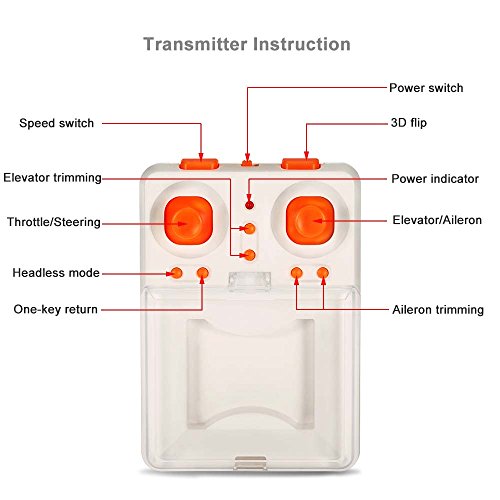 Transmitter Instruction

Power switch

Speed switch

3D flip

Elevator trimming

Power indicator

Throttle/Steering

Elevator/Aileron

Headless mode

One-key return

Aileron trimming